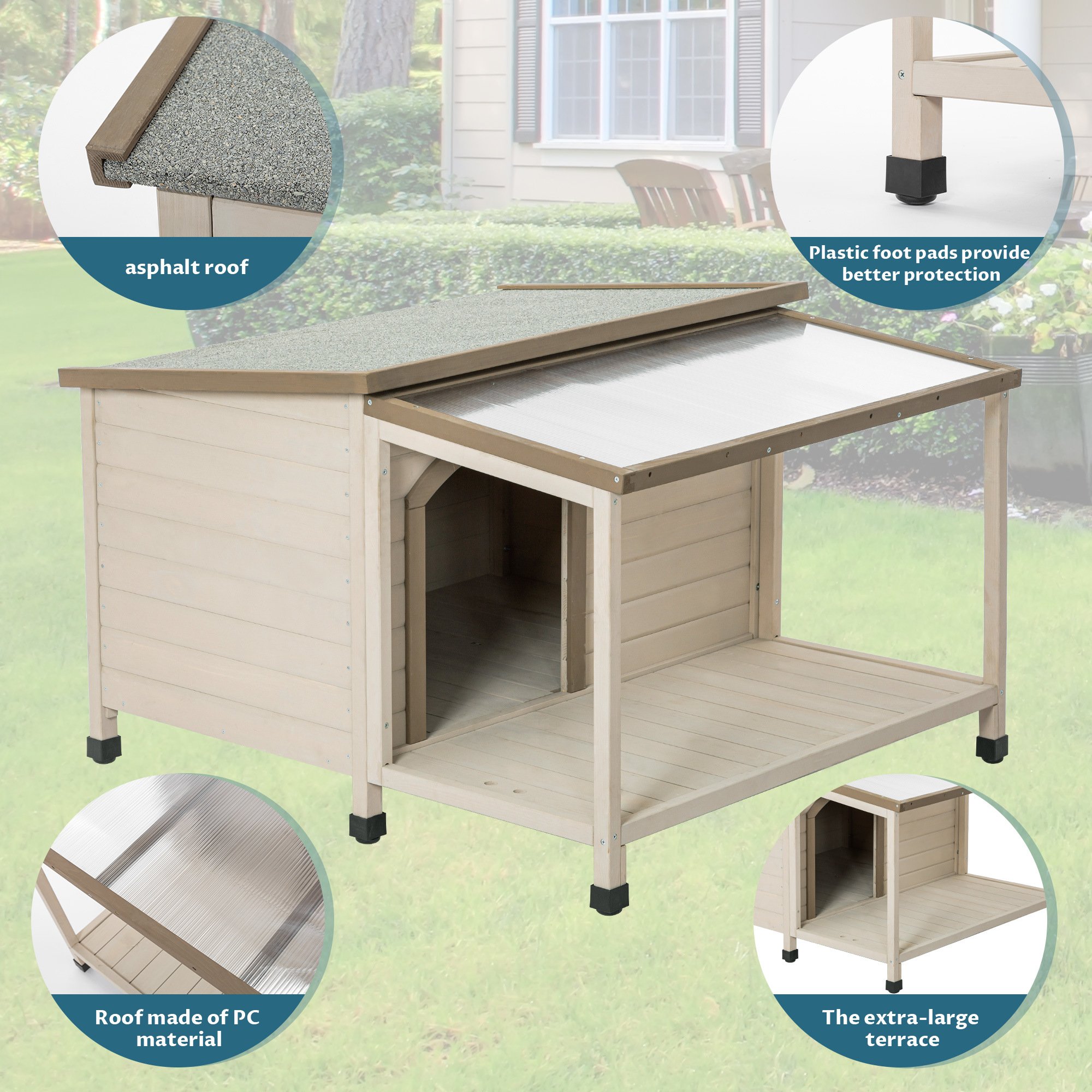 asphalt roof

Plastic foot pads provide better protection

Roof made of PC material

The extra-large terrace