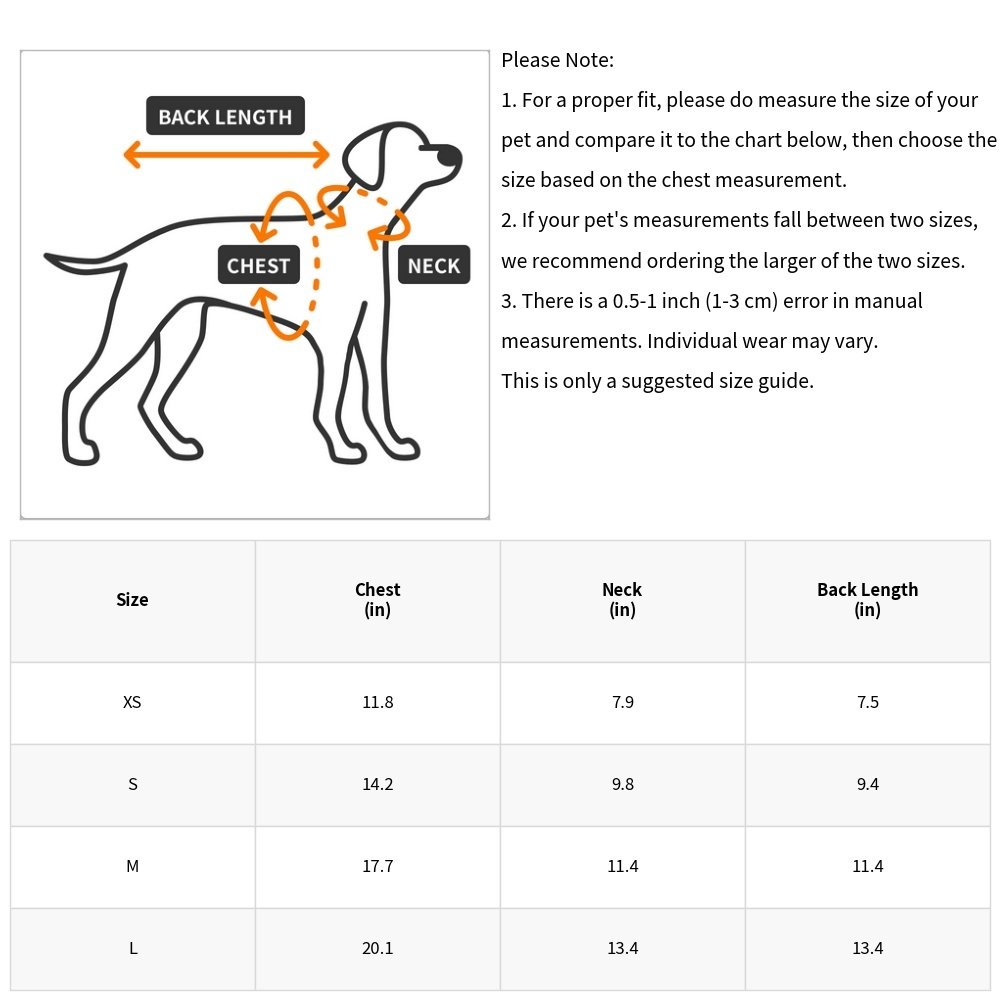 BACK LENGTH

CHEST

NECK

Please Note:

1. For a proper fit, please do measure the size of your pet and compare it to the chart below, then choose the size based on the chest measurement.

2. If your pet's measurements fall between two sizes, we recommend ordering the larger of the two sizes.

3. There is a 0.5-1 inch (1-3 cm) error in manual measurements. Individual wear may vary.

This is only a suggested size guide.

| Size | Chest (in) | Neck (in) | Back Length (in) |
|---|---|---|---|
| XS | 11.8 | 7.9 | 7.5 |
| S | 14.2 | 9.8 | 9.4 |
| M | 17.7 | 11.4 | 11.4 |
| L | 20.1 | 13.4 | 13.4 |